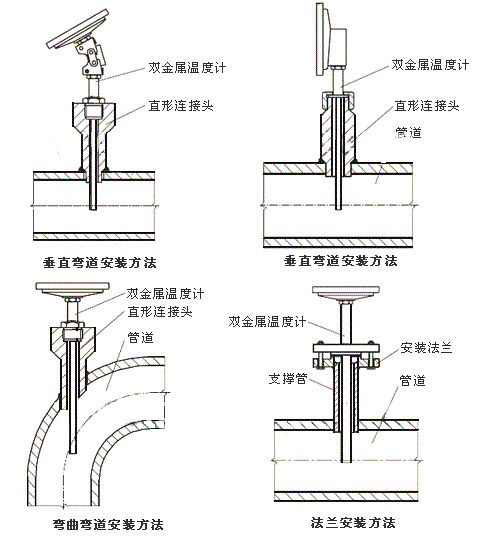 双金属温度计
直形连接头

垂直弯道安装方法

双金属温度计
直形连接头
管道

垂直弯道安装方法

双金属温度计
直形连接头
管道

弯曲弯道安装方法

双金属温度计
安装法兰
支撑管
管道

法兰安装方法